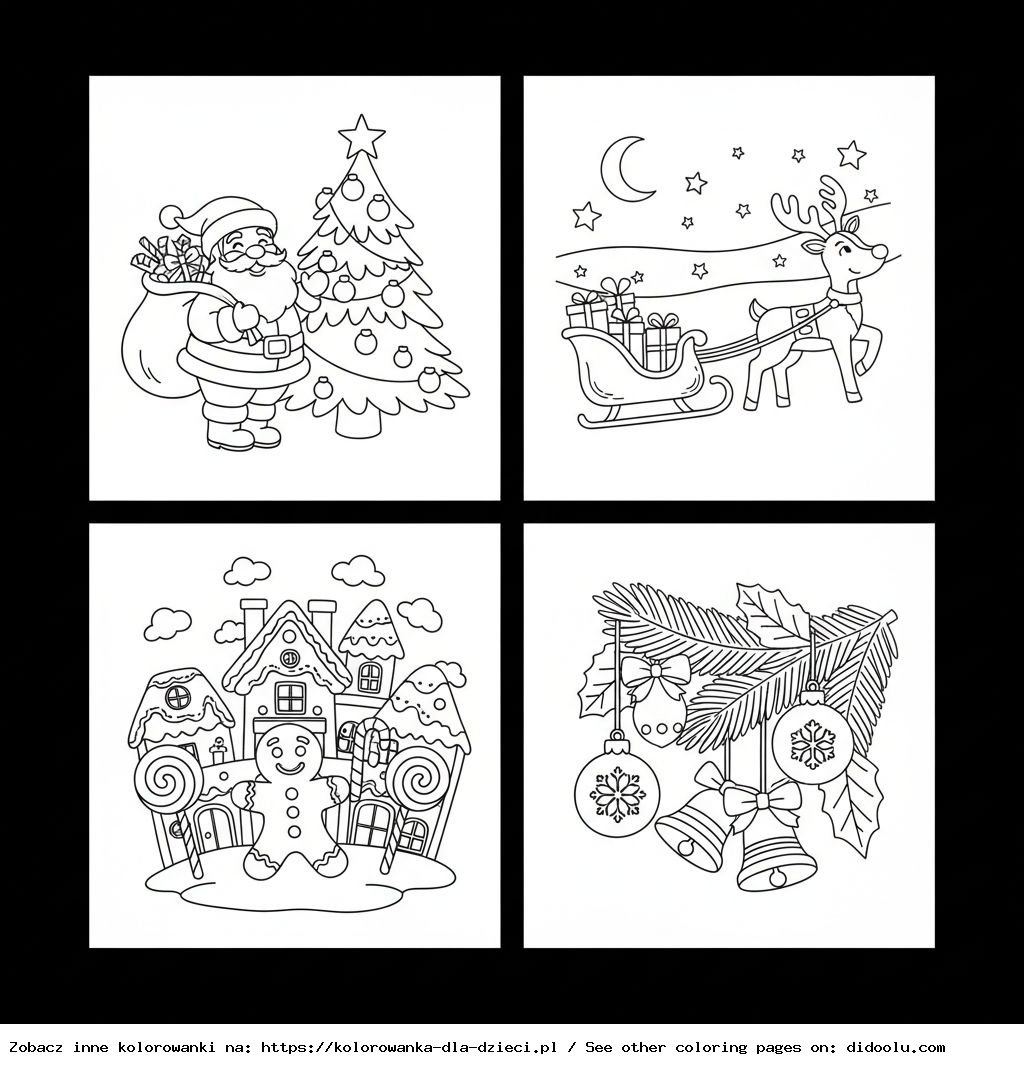 Zobacz inne kolorowanki na: https://kolorowanka-dla-dzieci.pl / See other coloring pages on: didoolu.com