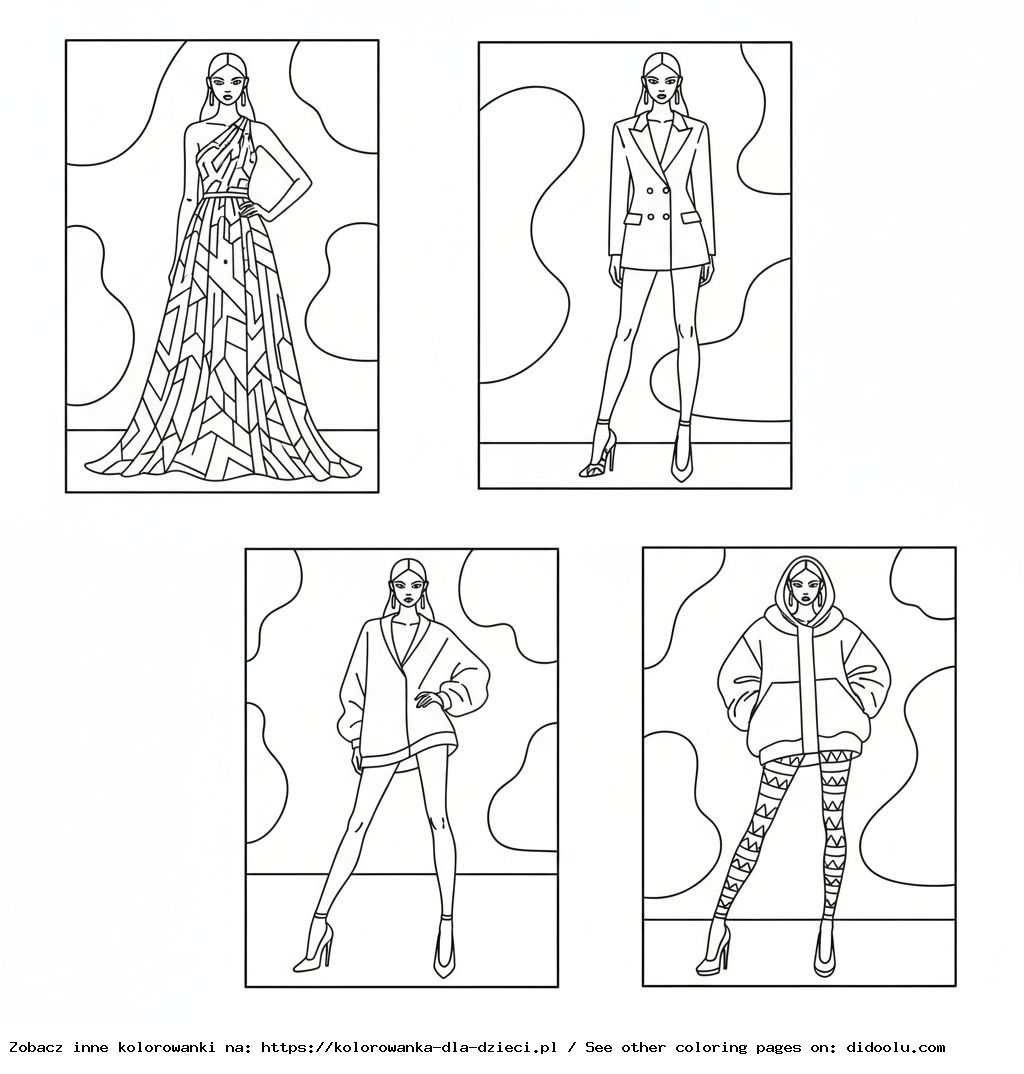 Zobacz inne kolorowanki na: https://kolorowanka-dla-dzieci.pl / See other coloring pages on: didoolu.com